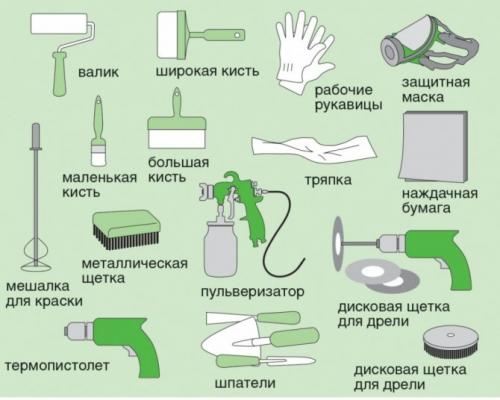 валик

широкая кисть

рабочие рукавицы

защитная маска

маленькая кисть

большая кисть

тряпка

наждачная бумага

мешалка для краски

металлическая щетка

пульверизатор

дисковая щетка для дрели

термопистолет

шпатели

дисковая щетка для дрели