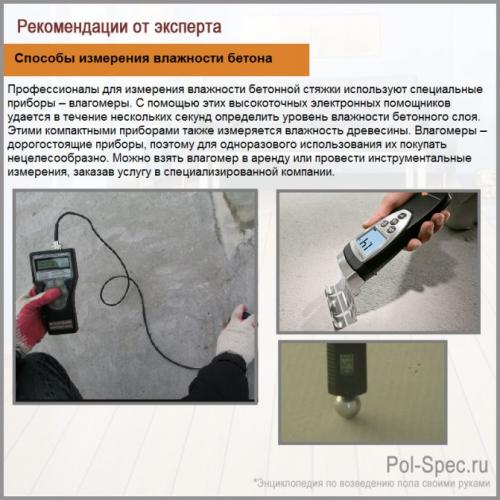 Рекомендации от эксперта

Способы измерения влажности бетона

Профессионалы для измерения влажности бетонной стяжки используют специальные приборы – влагомеры. С помощью этих высокоточных электронных помощников удается в течение нескольких секунд определить уровень влажности бетонного слоя. Этими компактными приборами также измеряется влажность древесины. Влагомеры – дорогостоящие приборы, поэтому для одноразового использования их покупать нецелесообразно. Можно взять влагомер в аренду или провести инструментальные измерения, заказав услугу в специализированной компании.

Pol-Spec.ru
*Энциклопедия по возведению пола своими руками