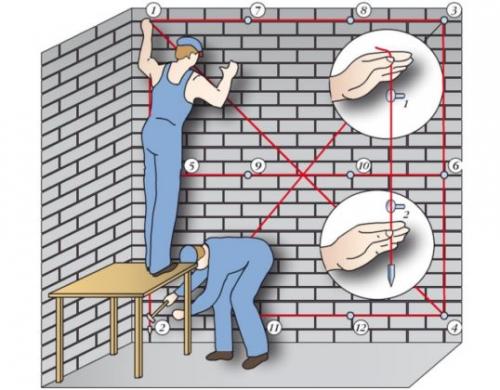 1
7
8
3
1
5
9
10
6
2
2
11
12
4