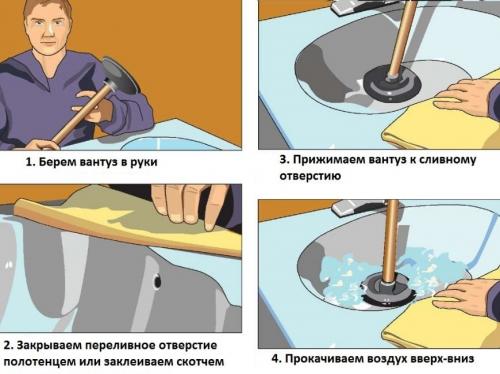 1. Берем вантуз в руки

2. Закрываем переливное отверстие полотенцем или заклеиваем скотчем

3. Прижимаем вантуз к сливному отверстию

4. Прокачиваем воздух вверх-вниз