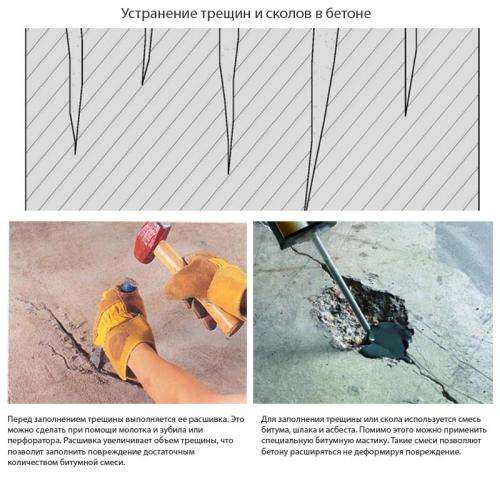 Устранение трещин и сколов в бетоне

Перед заполнением трещины выполняется ее расшивка. Это можно сделать при помощи молотка и зубила или перфоратора. Расшивка увеличивает объем трещины, что позволит заполнить повреждение достаточным количеством битумной смеси.

Для заполнения трещины или скола используется смесь битума, шлака и асбеста. Помимо этого можно применить специальную битумную мастику. Такие смеси позволяют бетону расширяться не деформируя повреждение.