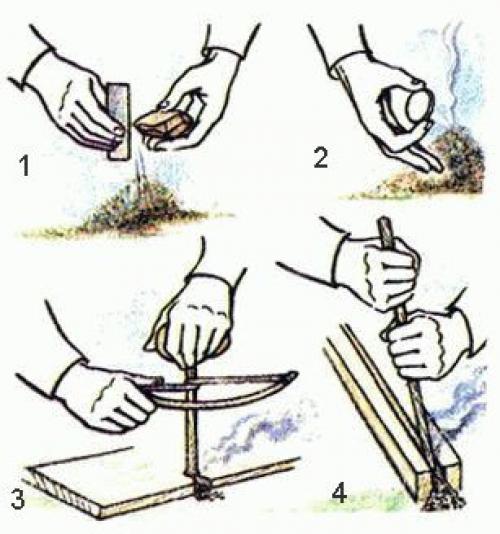 1
2
3
4