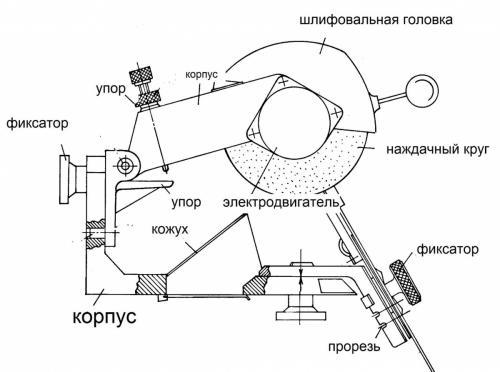 шлифовальная головка
корпус
упор
фиксатор
наждачный круг
упор
электродвигатель
кожух
фиксатор
корпус
прорезь