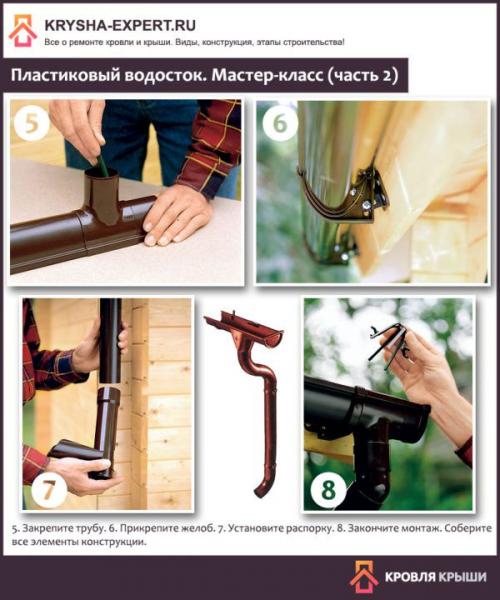 KRYSHA-EXPERT.RU
Все о ремонте кровли и крыши. Виды, конструкция, этапы строительства!

Пластиковый водосток. Мастер-класс (часть 2)

5

6

7

8

5. Закрепите трубу. 6. Прикрепите желоб. 7. Установите распорку. 8. Закончите монтаж. Соберите все элементы конструкции.

КРОВЛЯ КРЫШИ