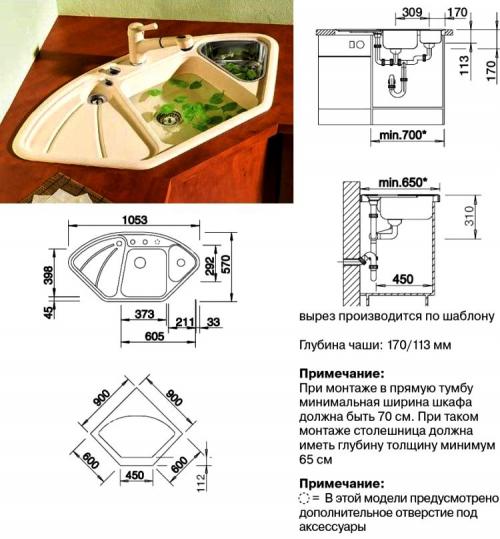 309
170
113
170
min.700*

min.650*
310
450

1053
398
45
292
570
373
211
33
605

900
900
600
600
450
112

вырез производится по шаблону

Глубина чаши: 170/113 мм

Примечание:
При монтаже в прямую тумбу минимальная ширина шкафа должна быть 70 см. При таком монтаже столешница должна иметь глубину толщину минимум 65 см

Примечание:
= В этой модели предусмотрено дополнительное отверстие под аксессуары