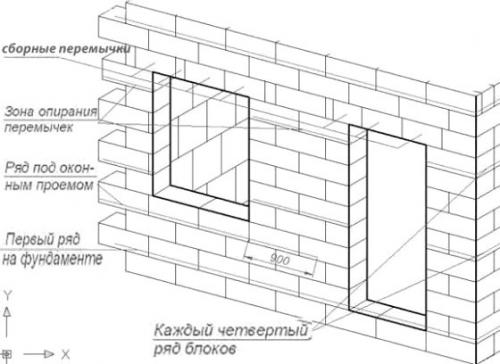 сборные перемычки

Зона опирания перемычек

Ряд под оконным проемом

Первый ряд на фундаменте

900

Каждый четвертый ряд блоков

Y

X